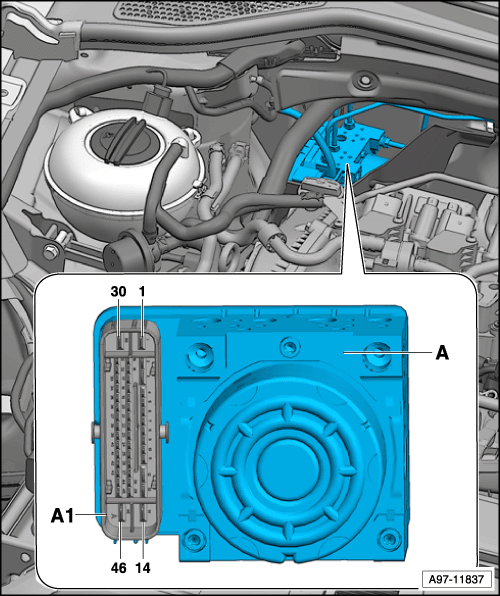 30
1
A
A1
46
14
A97-11837