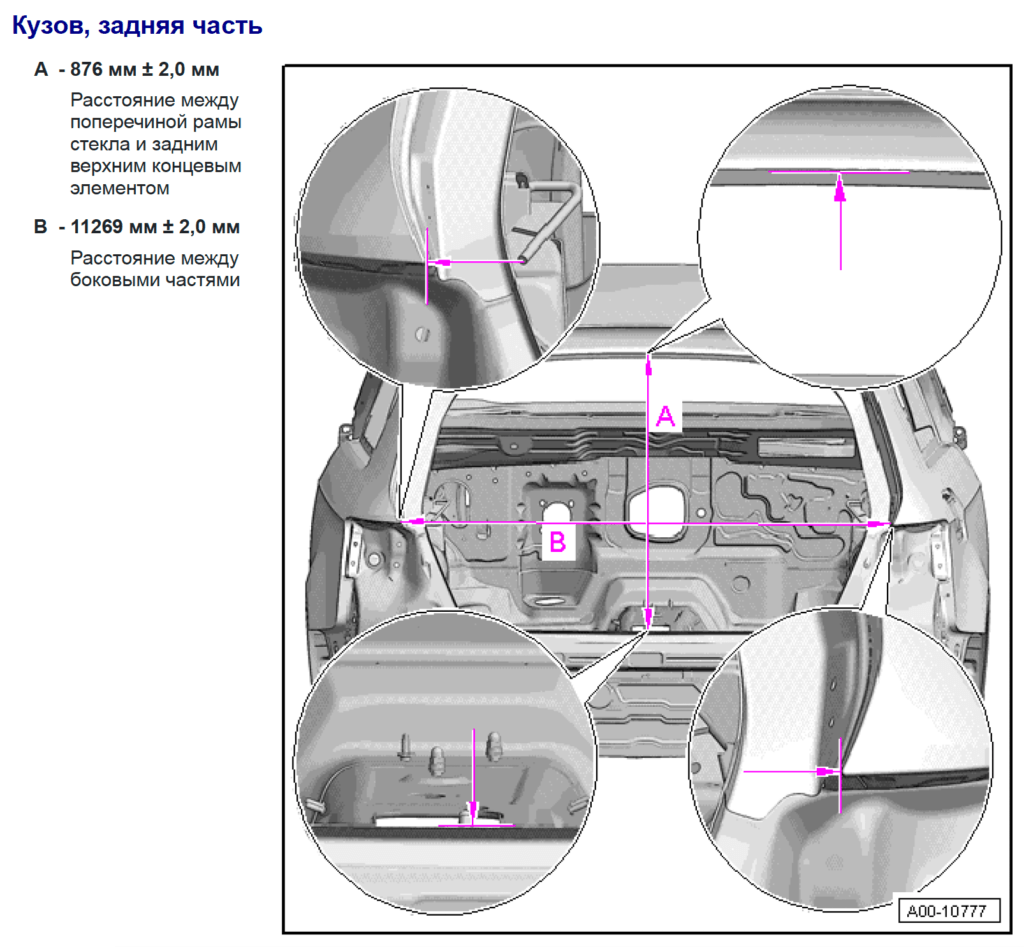 Кузов, задняя часть

A - 876 мм ± 2,0 мм

Расстояние между поперечиной рамы стекла и задним верхним концевым элементом

B - 11269 мм ± 2,0 мм

Расстояние между боковыми частями

A

B

A00-10777