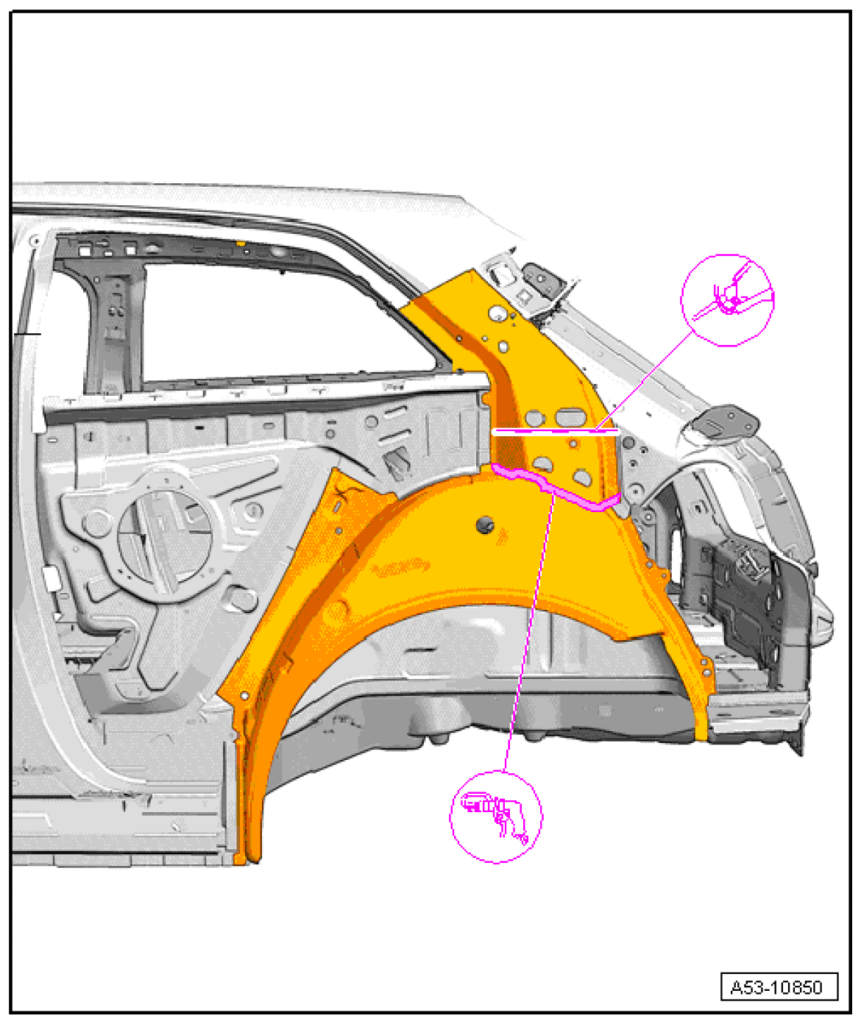 A53-10850